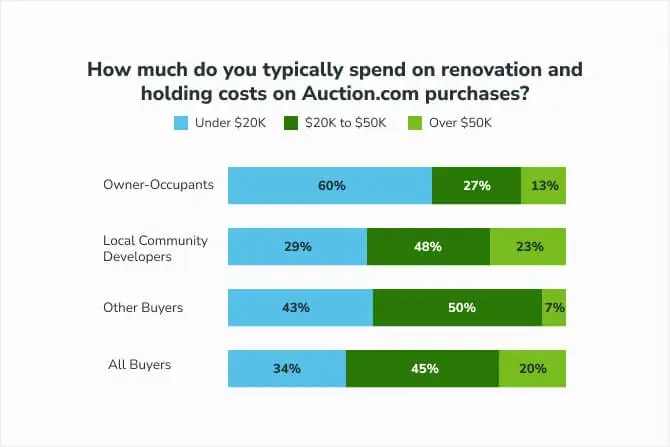 How much do you typically spend on renovation and holding costs on Auction.com purchases?

Under \$20K
\$20K to \$50K
Over \$50K

Owner-Occupants 60% 27% 13%

Local Community Developers 29% 48% 23%

Other Buyers 43% 50% 7%

All Buyers 34% 45% 20%